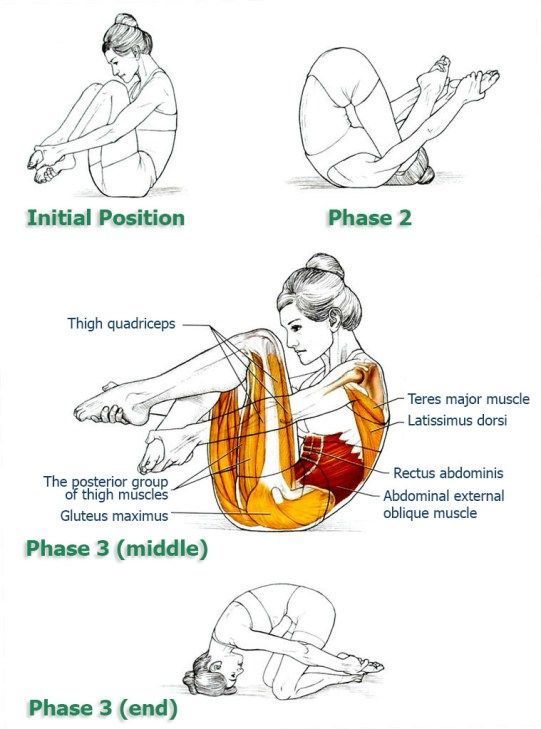 Initial Position

Phase 2

Thigh quadriceps

Teres major muscle

Latissimus dorsi

The posterior group of thigh muscles

Rectus abdominis

Abdominal external oblique muscle

Gluteus maximus

Phase 3 (middle)

Phase 3 (end)